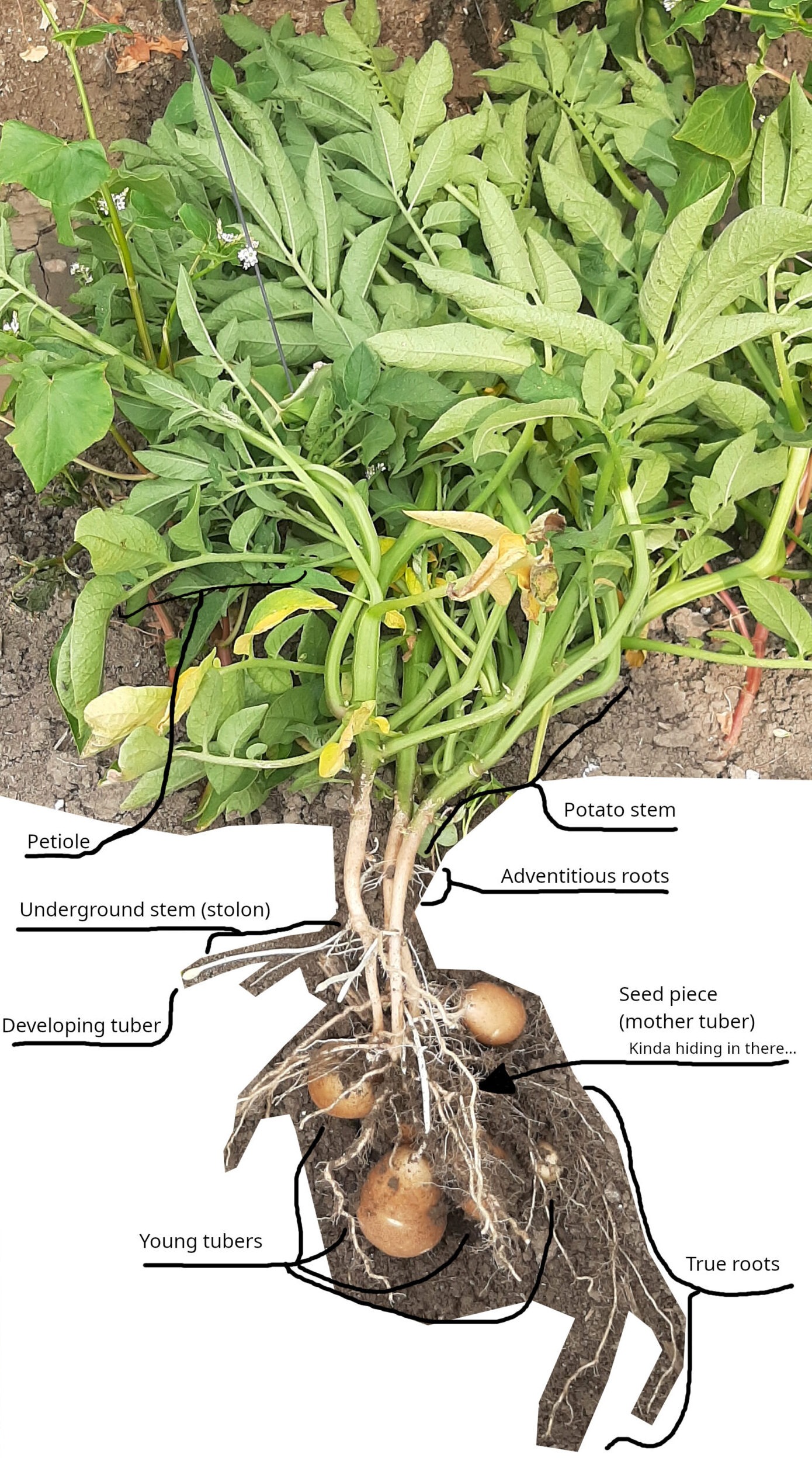 Potato stem

Petiole

Adventitious roots

Underground stem (stolon)

Developing tuber

Seed piece
(mother tuber)
Kinda hiding in there...

Young tubers

True roots